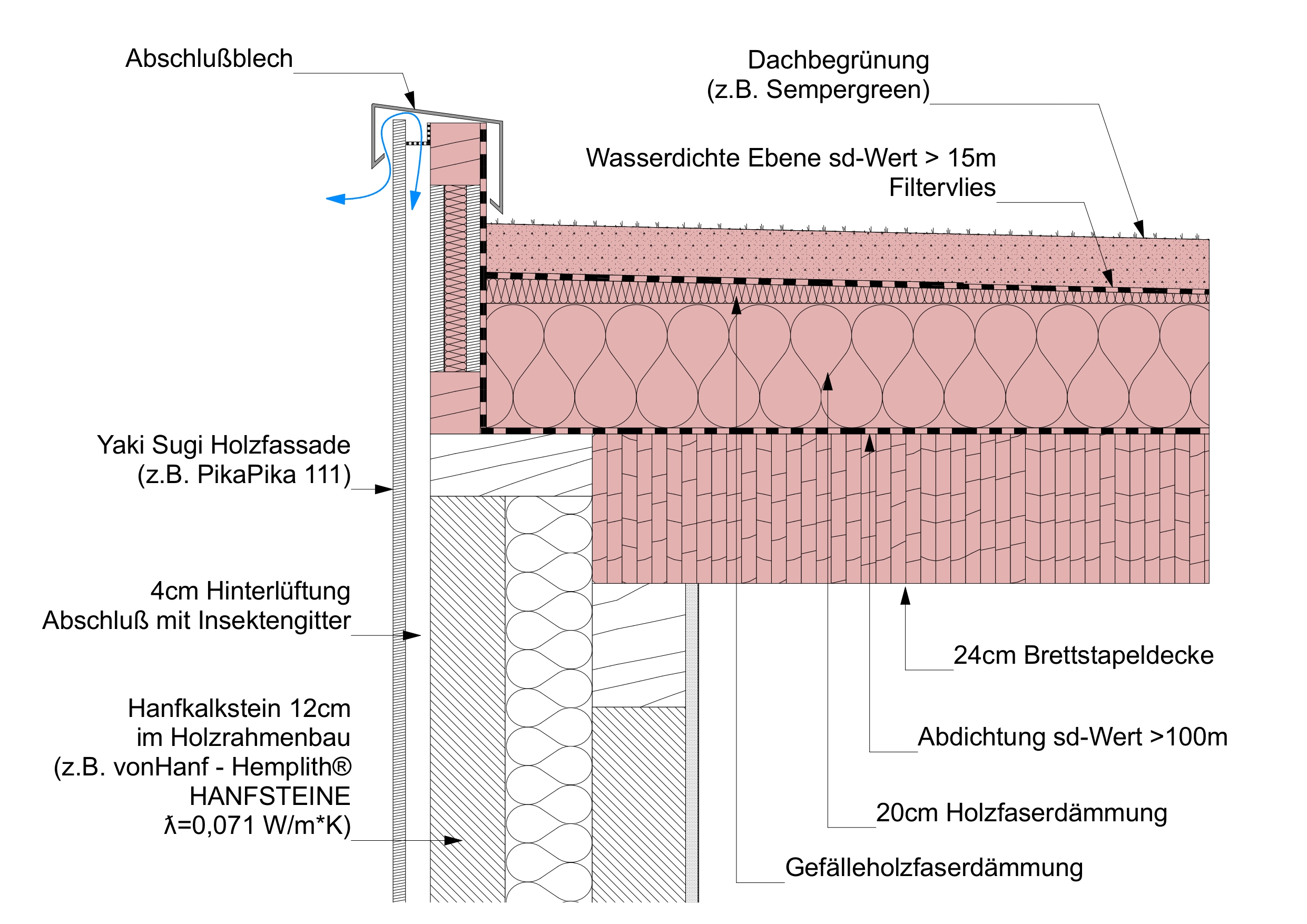 Abschlußblech

Dachbegrünung
(z.B. Sempergreen)

Wasserdichte Ebene sd-Wert > 15m
Filtervlies

Yaki Sugi Holzfassade
(z.B. PikaPika 111)

4cm Hinterlüftung
Abschluß mit Insektengitter

Hanfkalkstein 12cm
im Holzrahmenbau
(z.B. vonHanf - Hemplith®
HANFSTEINE
ƛ=0,071 W/m*K)

24cm Brettstapeldecke

Abdichtung sd-Wert >100m

20cm Holzfaserdämmung

Gefälleholzfaserdämmung